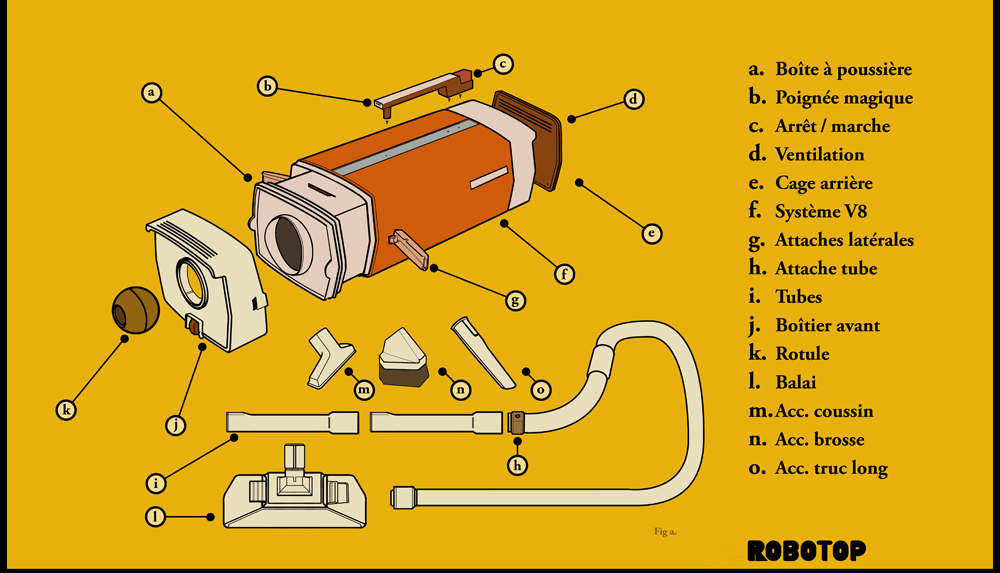 a
b
c
d
e
f
g
h
i
j
k
l
m
n
o

a. Boîte à poussière
b. Poignée magique
c. Arrêt / marche
d. Ventilation
e. Cage arrière
f. Système V8
g. Attaches latérales
h. Attache tube
i. Tubes
j. Boîtier avant
k. Rotule
l. Balai
m. Acc. coussin
n. Acc. brosse
o. Acc. truc long

Fig a.

ROBOTOP